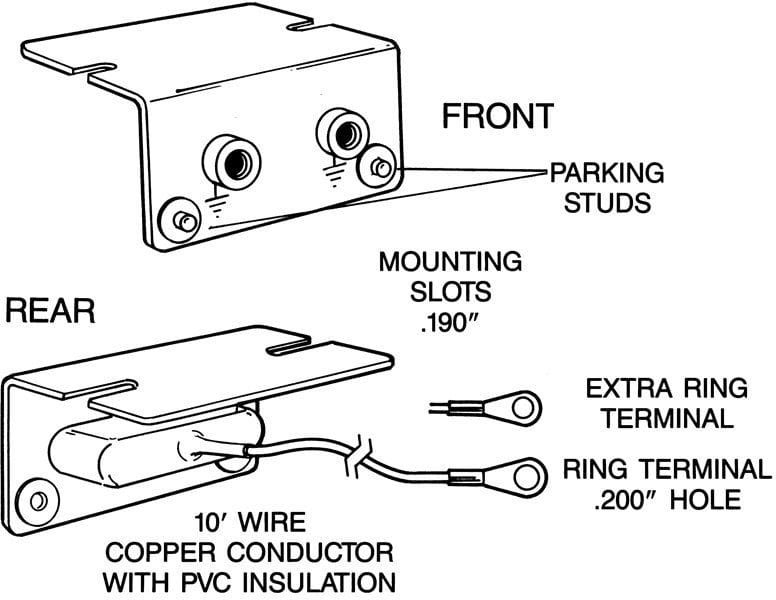 FRONT

PARKING STUDS

MOUNTING SLOTS .190″

REAR

EXTRA RING TERMINAL

RING TERMINAL .200″ HOLE

10′ WIRE COPPER CONDUCTOR WITH PVC INSULATION