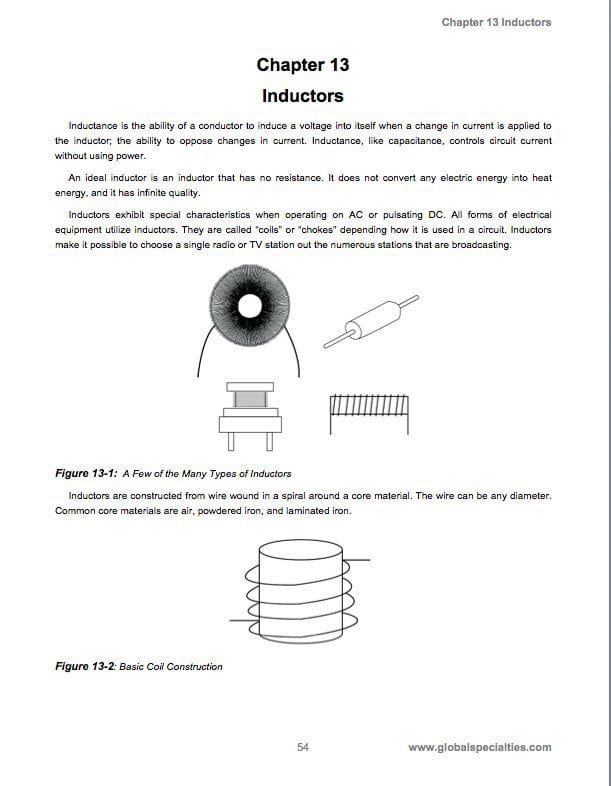 Chapter 13 Inductors

Chapter 13
Inductors

Inductance is the ability of a conductor to induce a voltage into itself when a change in current is applied to the inductor; the ability to oppose changes in current. Inductance, like capacitance, controls circuit current without using power.

An ideal inductor is an inductor that has no resistance. It does not convert any electric energy into heat energy, and it has infinite quality.

Inductors exhibit special characteristics when operating on AC or pulsating DC. All forms of electrical equipment utilize inductors. They are called "coils" or "chokes" depending how it is used in a circuit. Inductors make it possible to choose a single radio or TV station out the numerous stations that are broadcasting.

Figure 13-1: A Few of the Many Types of Inductors

Inductors are constructed from wire wound in a spiral around a core material. The wire can be any diameter. Common core materials are air, powdered iron, and laminated iron.

Figure 13-2: Basic Coil Construction

54

www.globalspecialties.com