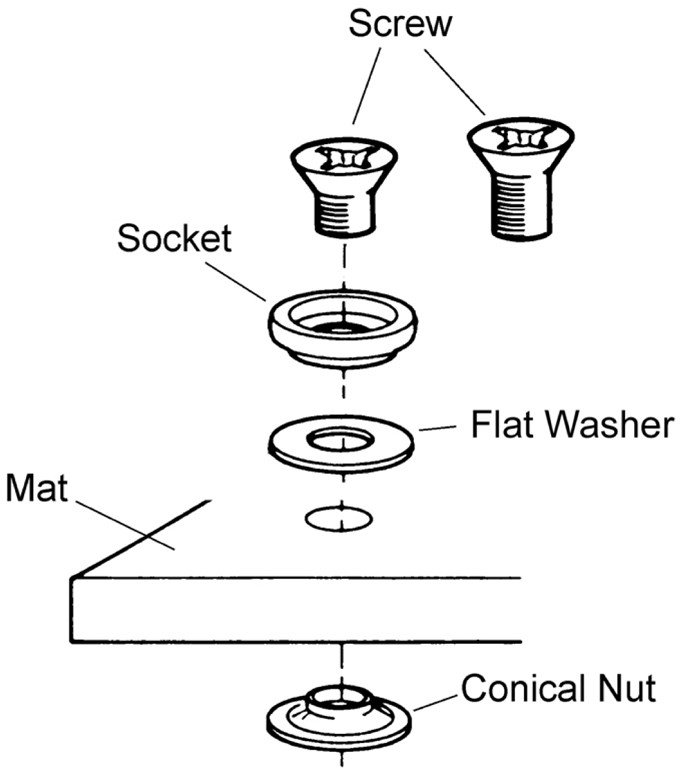 Screw
Socket
Flat Washer
Mat
Conical Nut