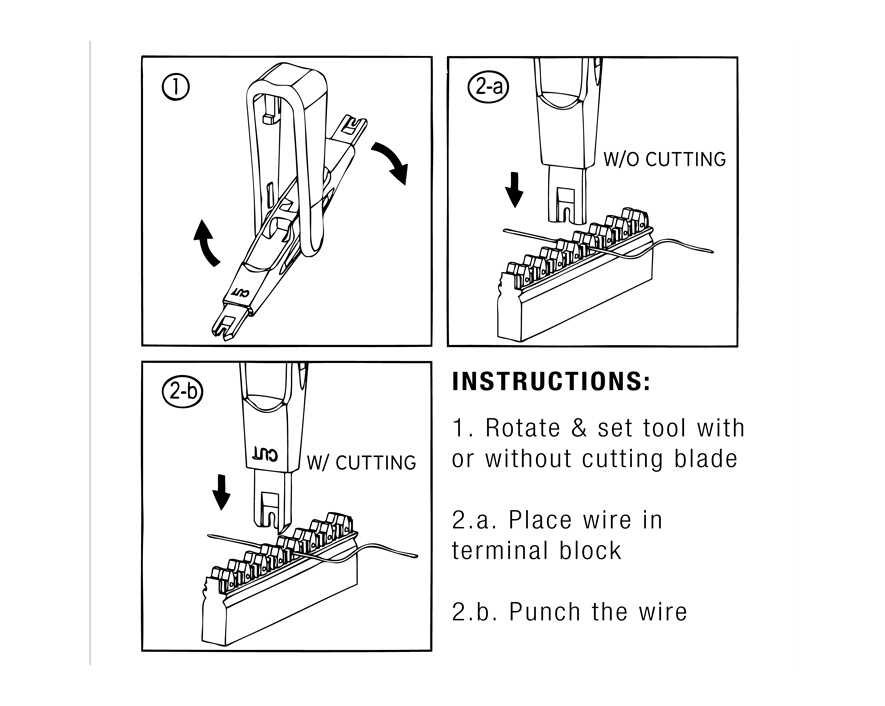 ①

CUT

2-a

W/O CUTTING

2-b

CUT

W/ CUTTING

INSTRUCTIONS:

1. Rotate & set tool with or without cutting blade

2.a. Place wire in terminal block

2.b. Punch the wire