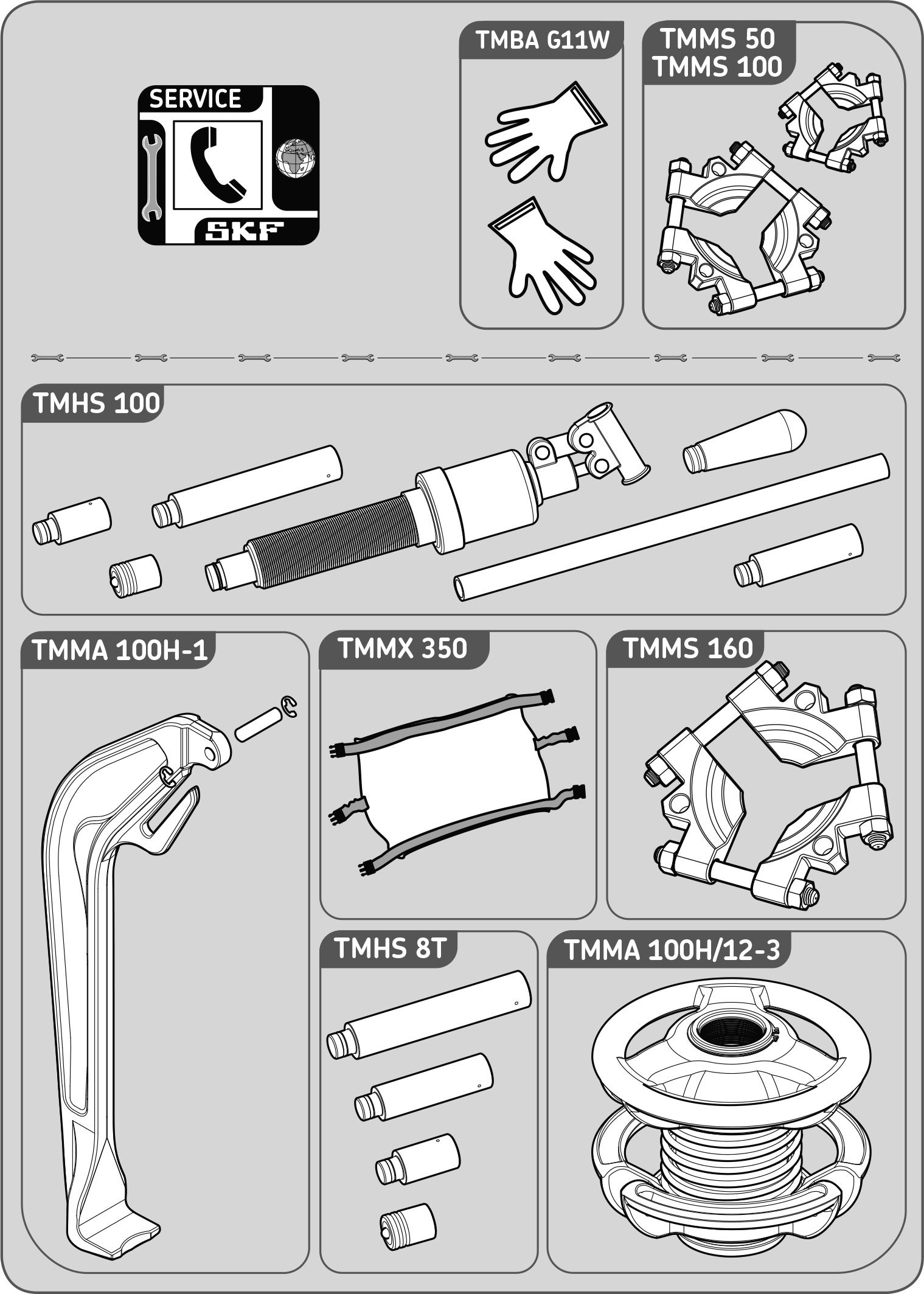 SERVICE
SKF

TMBA G11W

TMMS 50
TMMS 100

TMHS 100

TMMA 100H-1

TMMX 350

TMMS 160

TMHS 8T

TMMA 100H/12-3