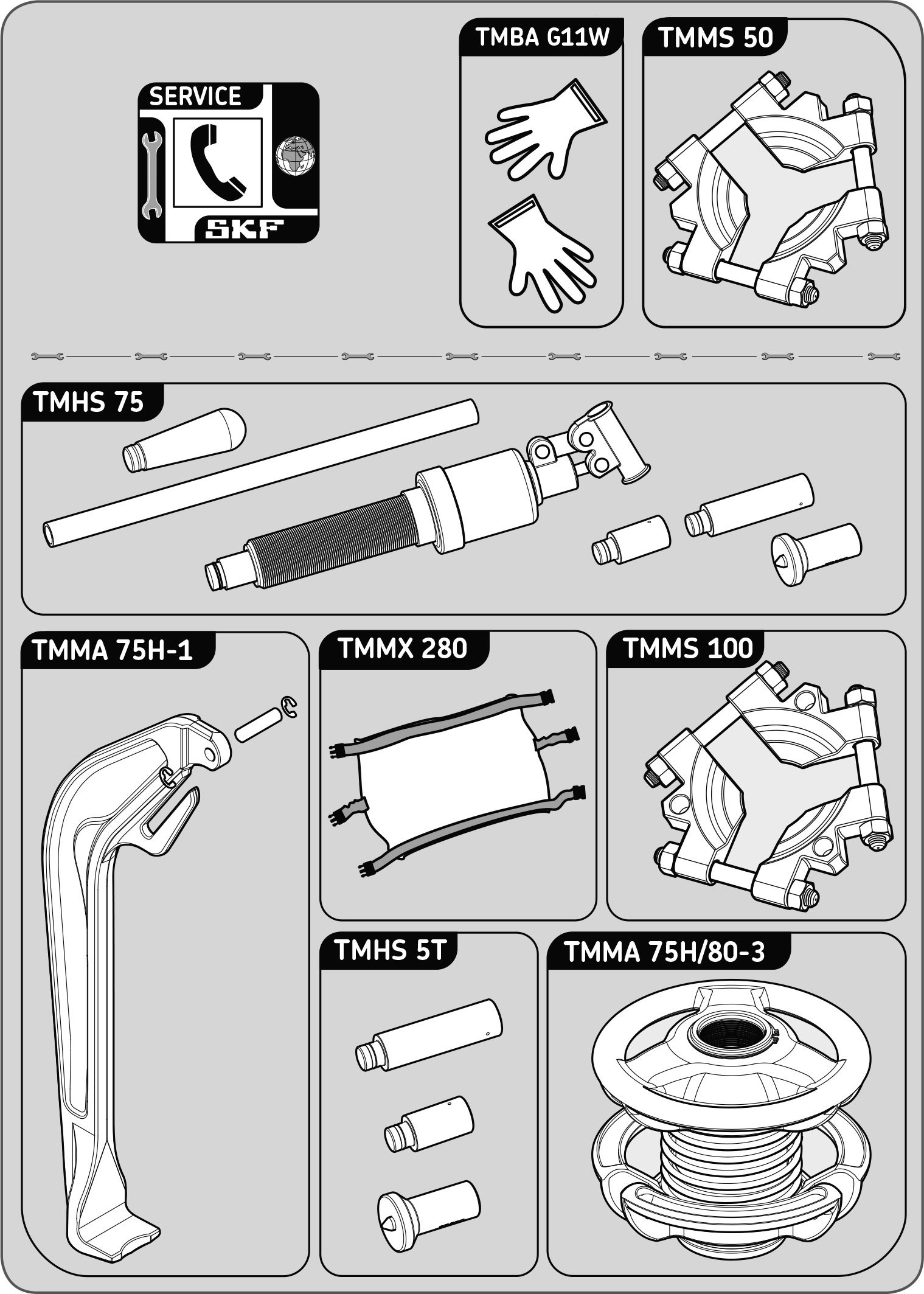 SERVICE

SKF

TMBA G11W

TMMS 50

TMHS 75

TMMA 75H-1

TMMX 280

TMMS 100

TMHS 5T

TMMA 75H/80-3